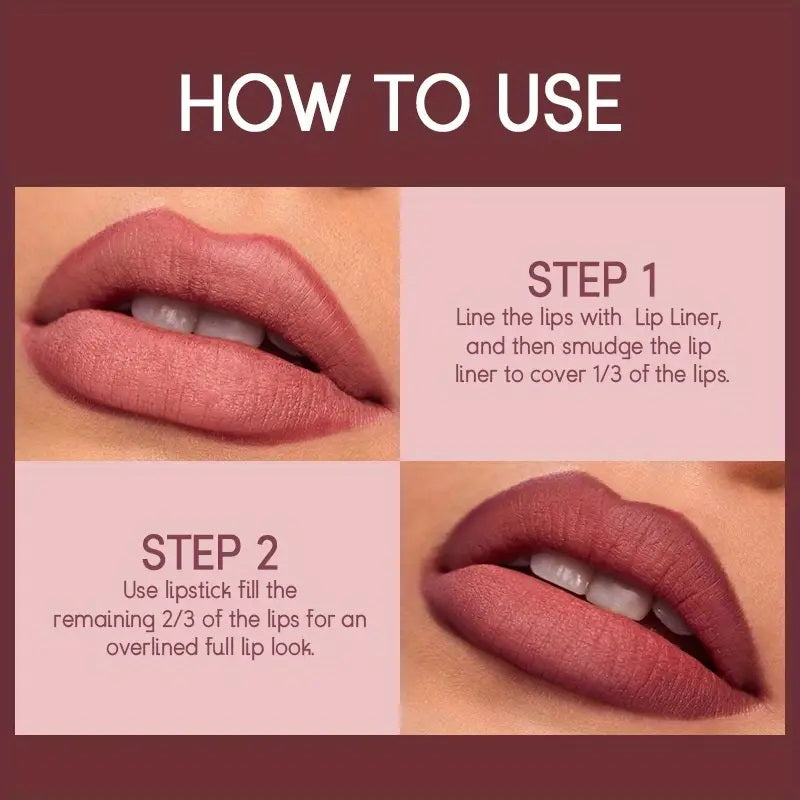 HOW TO USE

STEP 1
Line the lips with Lip Liner, and then smudge the lip liner to cover 1/3 of the lips.

STEP 2
Use lipstick fill the remaining 2/3 of the lips for an overlined full lip look.