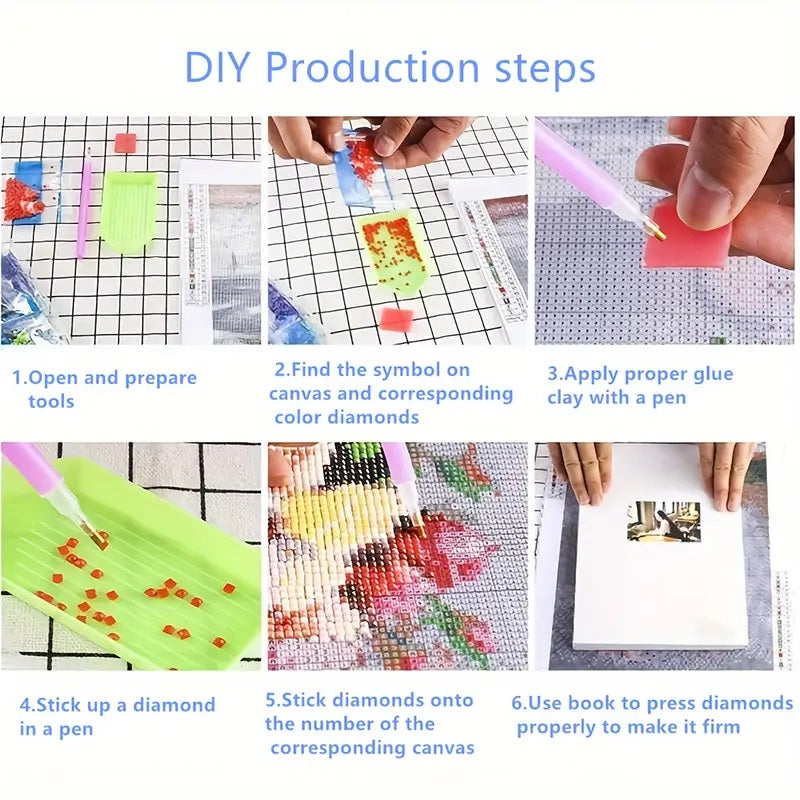 DIY Production steps

1.Open and prepare tools

2.Find the symbol on canvas and corresponding color diamonds

3.Apply proper glue clay with a pen

4.Stick up a diamond in a pen

5.Stick diamonds onto the number of the corresponding canvas

6.Use book to press diamonds properly to make it firm