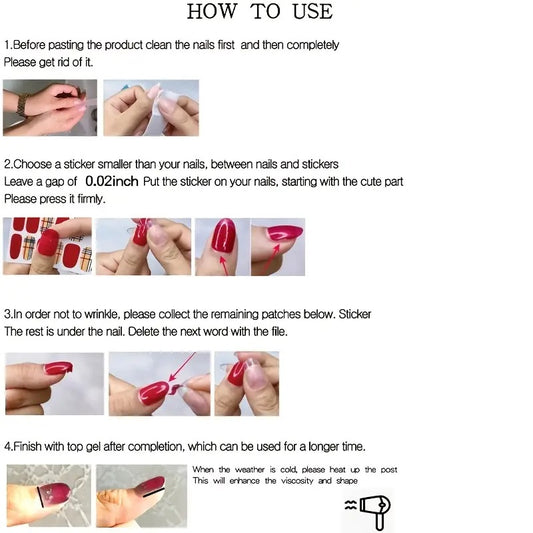 HOW TO USE

1.Before pasting the product clean the nails first and then completely Please get rid of it.

2.Choose a sticker smaller than your nails, between nails and stickers Leave a gap of 0.02inch Put the sticker on your nails, starting with the cute part Please press it firmly.

3.In order not to wrinkle, please collect the remaining patches below. Sticker The rest is under the nail. Delete the next word with the file.

4.Finish with top gel after completion, which can be used for a longer time.

When the weather is cold, please heat up the post This will enhance the viscosity and shape